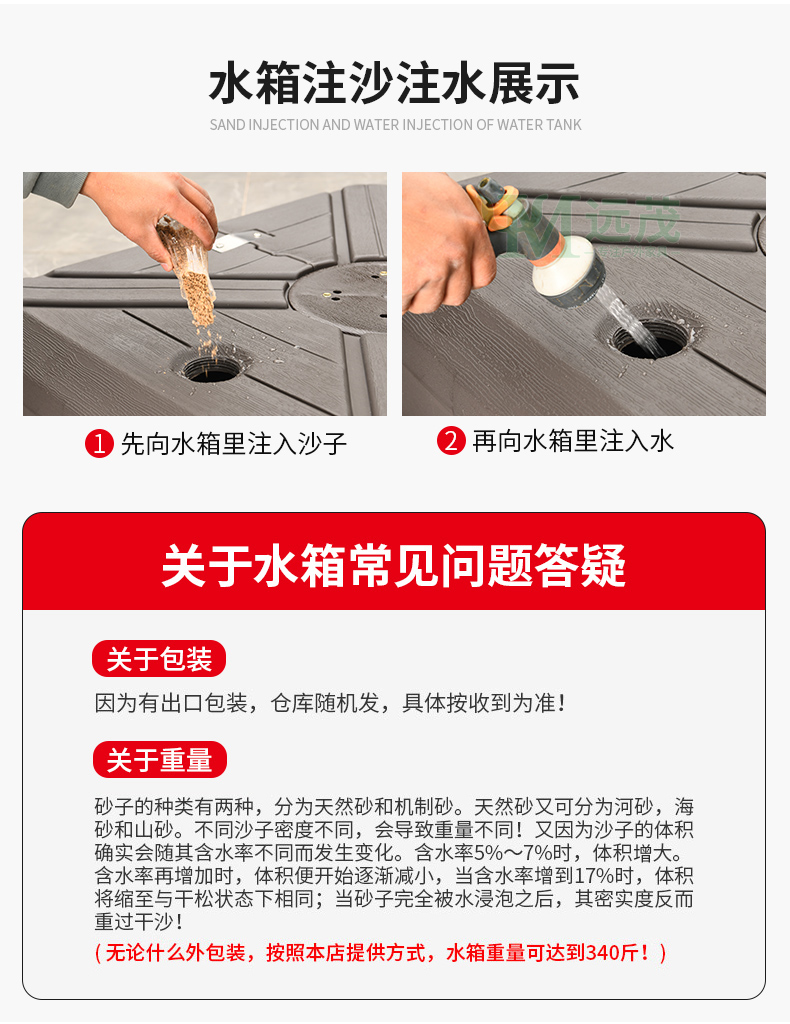 水箱注沙注水展示

SAND INJECTION AND WATER INJECTION OF WATER TANK

远茂

1 先向水箱里注入沙子

2 再向水箱里注入水

关于水箱常见问题答疑

关于包装

因为有出口包装，仓库随机发，具体按收到为准！

关于重量

砂子的种类有两种，分为天然砂和机制砂。天然砂又可分为河砂，海砂和山砂。不同沙子密度不同，会导致重量不同！又因为沙子的体积确实会随其含水率不同而发生变化。含水率5%～7%时，体积增大。含水率再增加时，体积便开始逐渐减小，当含水率增到17%时，体积将缩至与干松状态下相同；当砂子完全被水浸泡之后，其密实度反而重过干沙！

（无论什么外包装，按照本店提供方式，水箱重量可达到340斤！）