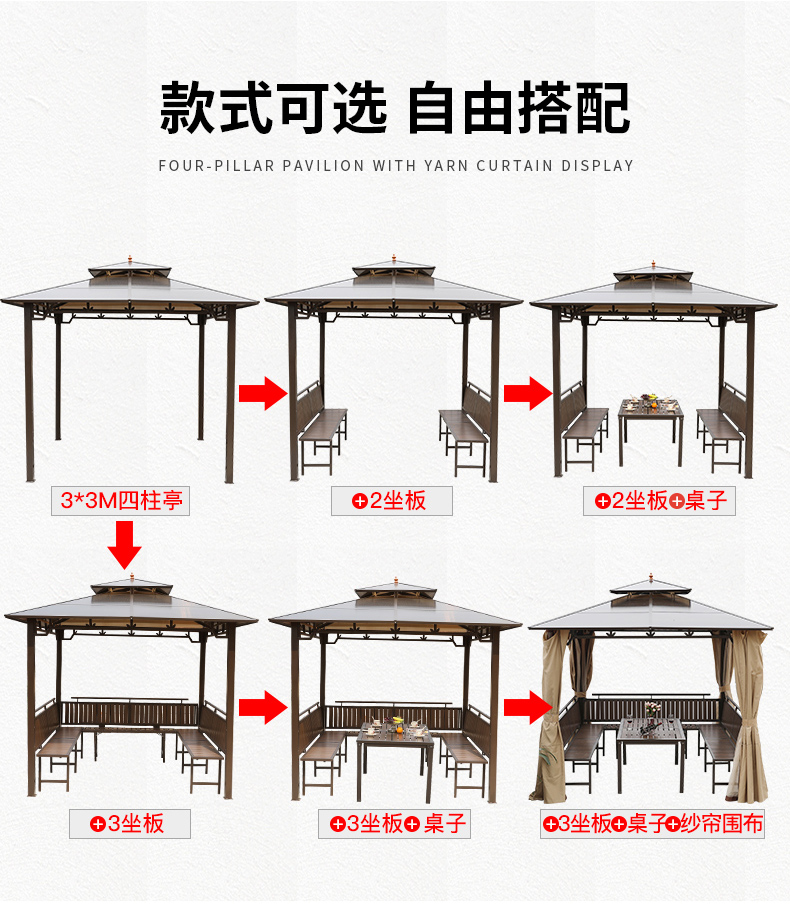 款式可选 自由搭配

FOUR-PILLAR PAVILION WITH YARN CURTAIN DISPLAY

3*3M四柱亭

+2坐板

+2坐板+桌子

+3坐板

+3坐板+桌子

+3坐板+桌子+纱帘围布