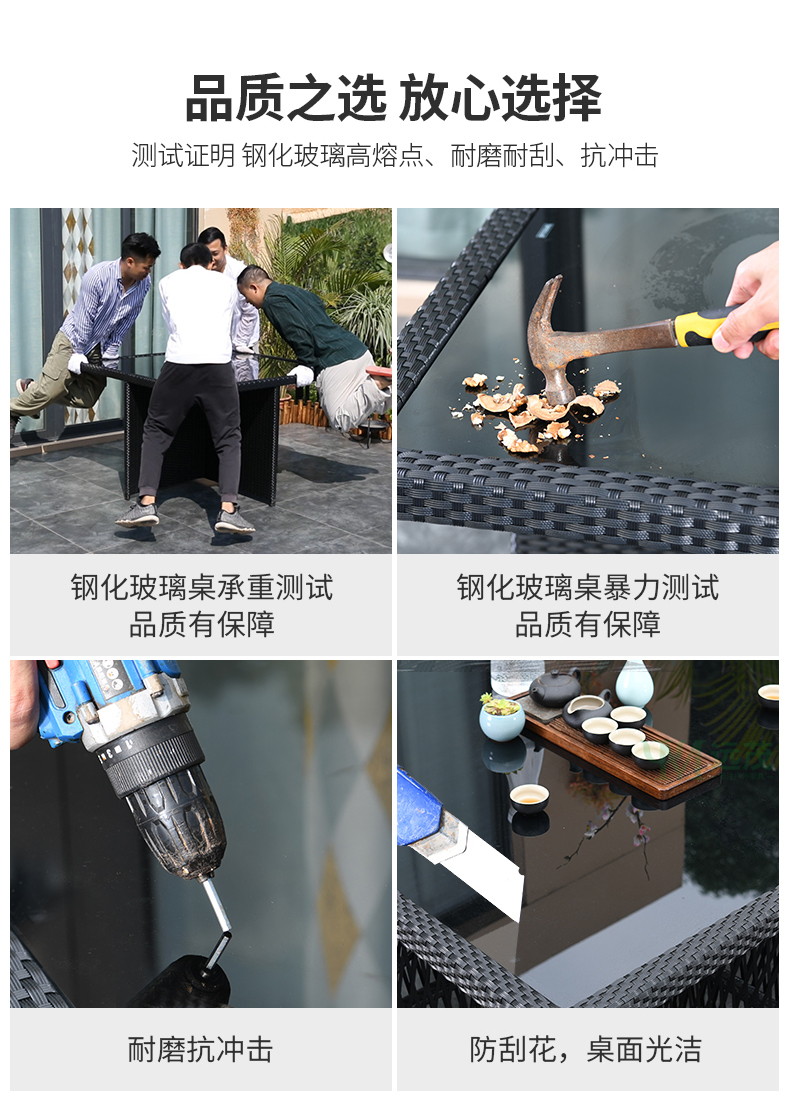 品质之选 放心选择

测试证明 钢化玻璃高熔点、耐磨耐刮、抗冲击

钢化玻璃桌承重测试
品质有保障

钢化玻璃桌暴力测试
品质有保障

耐磨抗冲击

防刮花，桌面光洁